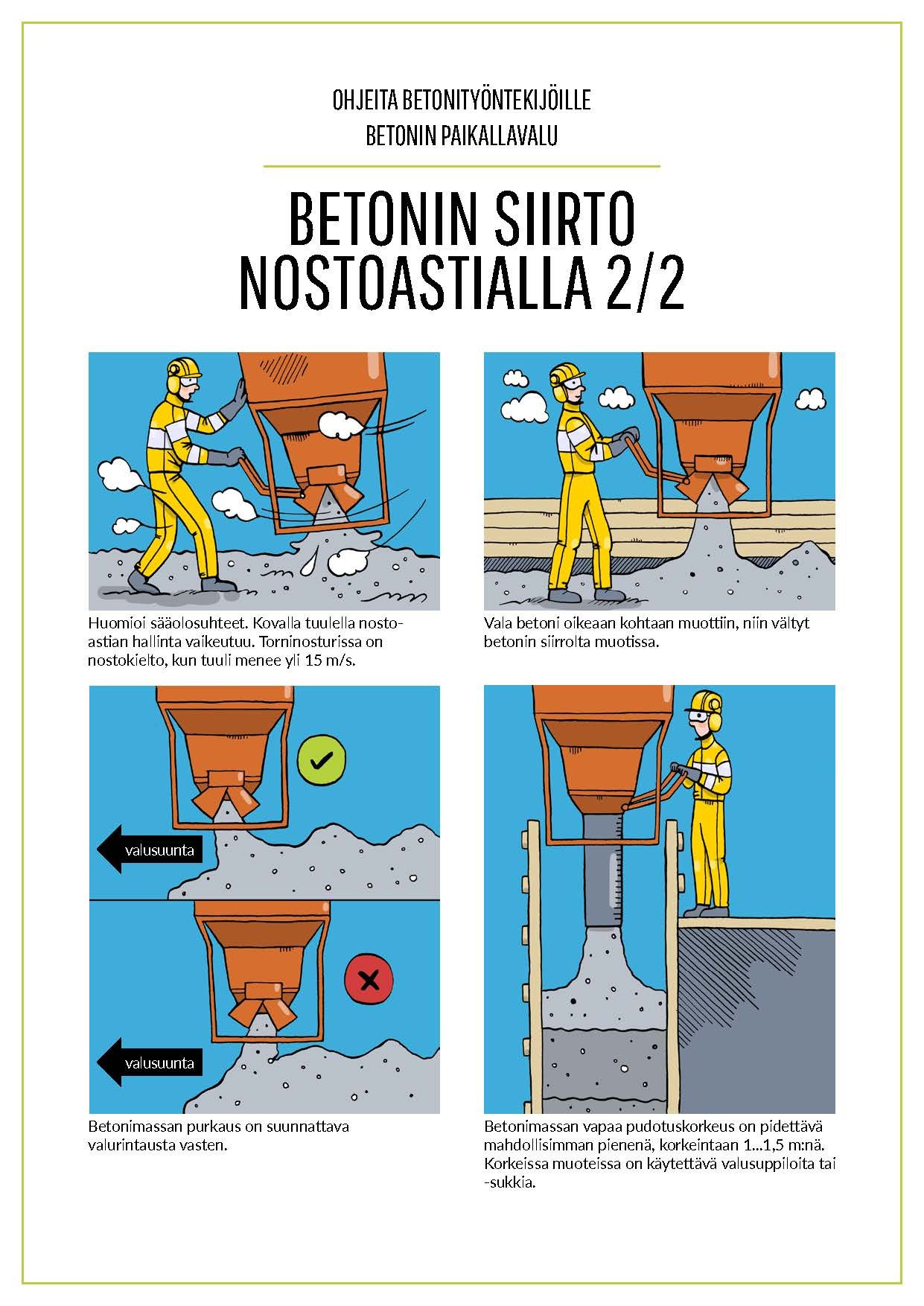 OHJEITA BETONITYÖNTEKIJÖILLE
BETONIN PAIKALLAVALU

BETONIN SIIRTO NOSTOASTIALLA 2/2

Huomioi sääolosuhteet. Kovalla tuulella nostoastian hallinta vaikeutuu. Torninosturissa on nostokielto, kun tuuli menee yli 15 m/s.

Vala betoni oikeaan kohtaan muottiin, niin vältyt betonin siirrolta muotissa.

valusuunta

valusuunta

Betonimassan purkaus on suunnattava valurintausta vasten.

Betonimassan vapaa pudotuskorkeus on pidettävä mahdollisimman pienenä, korkeintaan 1...1,5 m:nä. Korkeissa muoteissa on käytettävä valusuppiloita tai -sukkia.