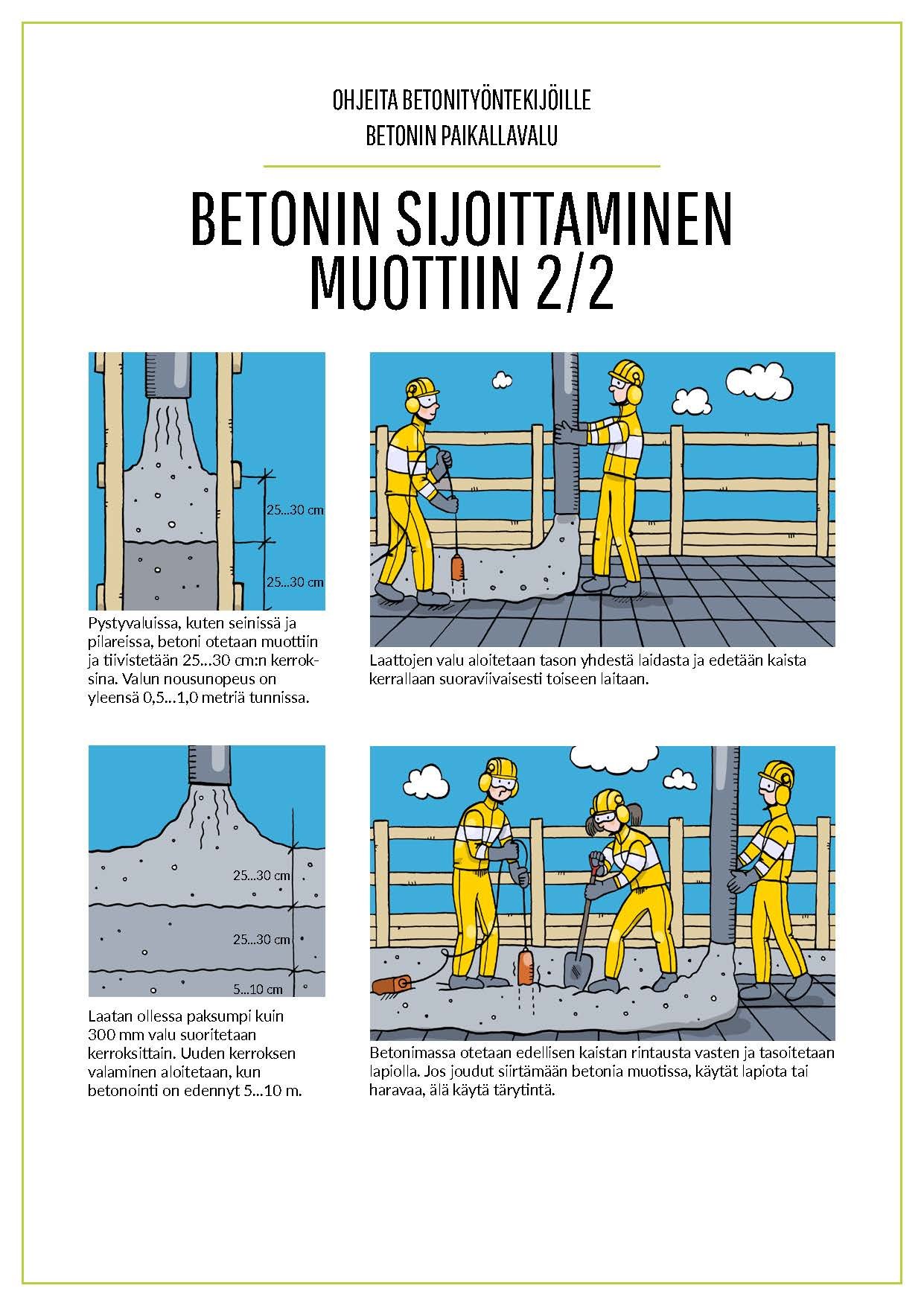 OHJEITA BETONITYÖNTEKIJÖILLE
BETONIN PAIKALLAVALU

BETONIN SIJOITTAMINEN MUOTTIIN 2/2

25...30 cm
25...30 cm

Pystyvaluissa, kuten seinissä ja pilareissa, betoni otetaan muottiin ja tiivistetään 25...30 cm:n kerroksina. Valun nousunopeus on yleensä 0,5...1,0 metriä tunnissa.

Laattojen valu aloitetaan tason yhdestä laidasta ja edetään kaista kerrallaan suoraviivaisesti toiseen laitaan.

25...30 cm
25...30 cm
5...10 cm

Laatan ollessa paksumpi kuin 300 mm valu suoritetaan kerroksittain. Uuden kerroksen valaminen aloitetaan, kun betonointi on edennyt 5...10 m.

Betonimassa otetaan edellisen kaistan rintausta vasten ja tasoitetaan lapiolla. Jos joudut siirtämään betonia muotissa, käytät lapiota tai haravaa, älä käytä tärytintä.